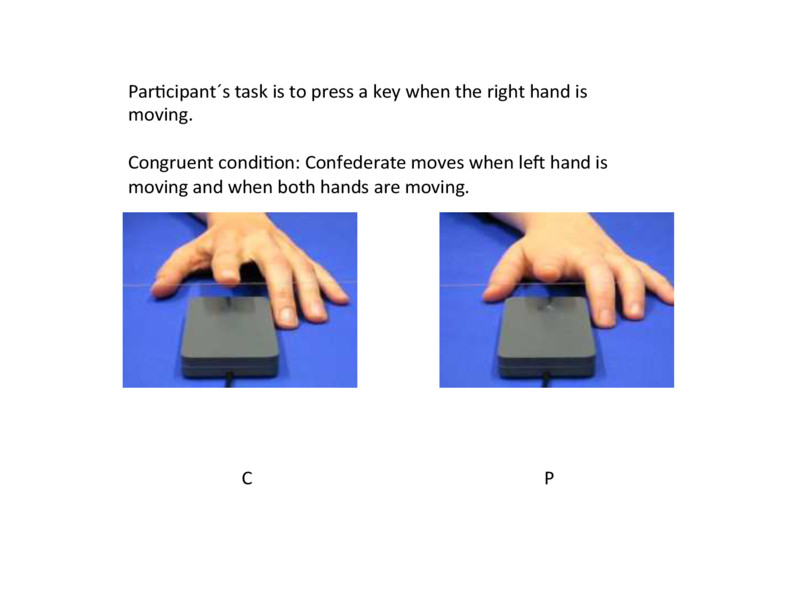 Participant´s task is to press a key when the right hand is moving.

Congruent condition: Confederate moves when left hand is moving and when both hands are moving.

C

P